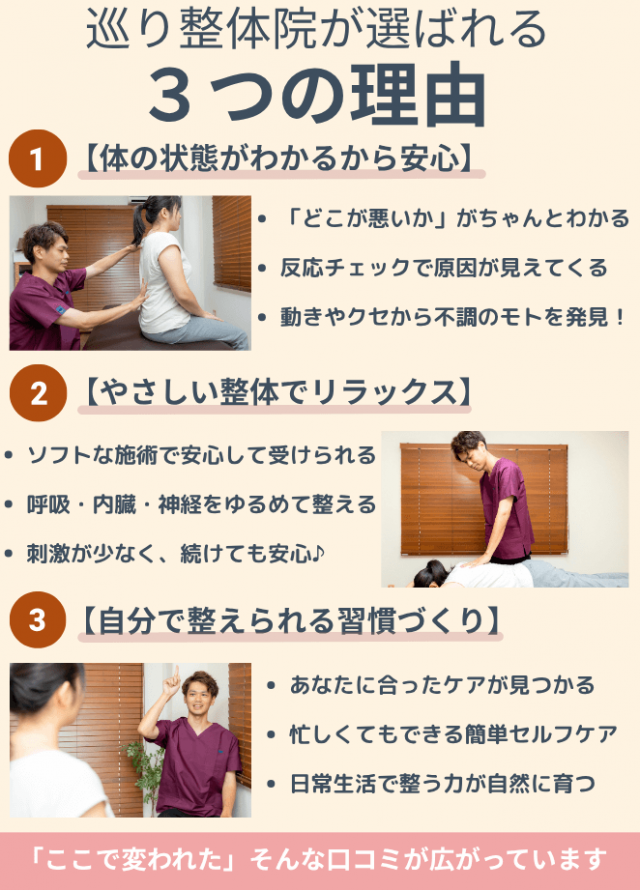 巡り整体院が選ばれる
３つの理由

1 【体の状態がわかるから安心】

• 「どこが悪いか」がちゃんとわかる
• 反応チェックで原因が見えてくる
• 動きやクセから不調のモトを発見！

2 【やさしい整体でリラックス】

• ソフトな施術で安心して受けられる
• 呼吸・内臓・神経をゆるめて整える
• 刺激が少なく、続けても安心♪

3 【自分で整えられる習慣づくり】

• あなたに合ったケアが見つかる
• 忙しくてもできる簡単セルフケア
• 日常生活で整う力が自然に育つ

「ここで変われた」そんな口コミが広がっています